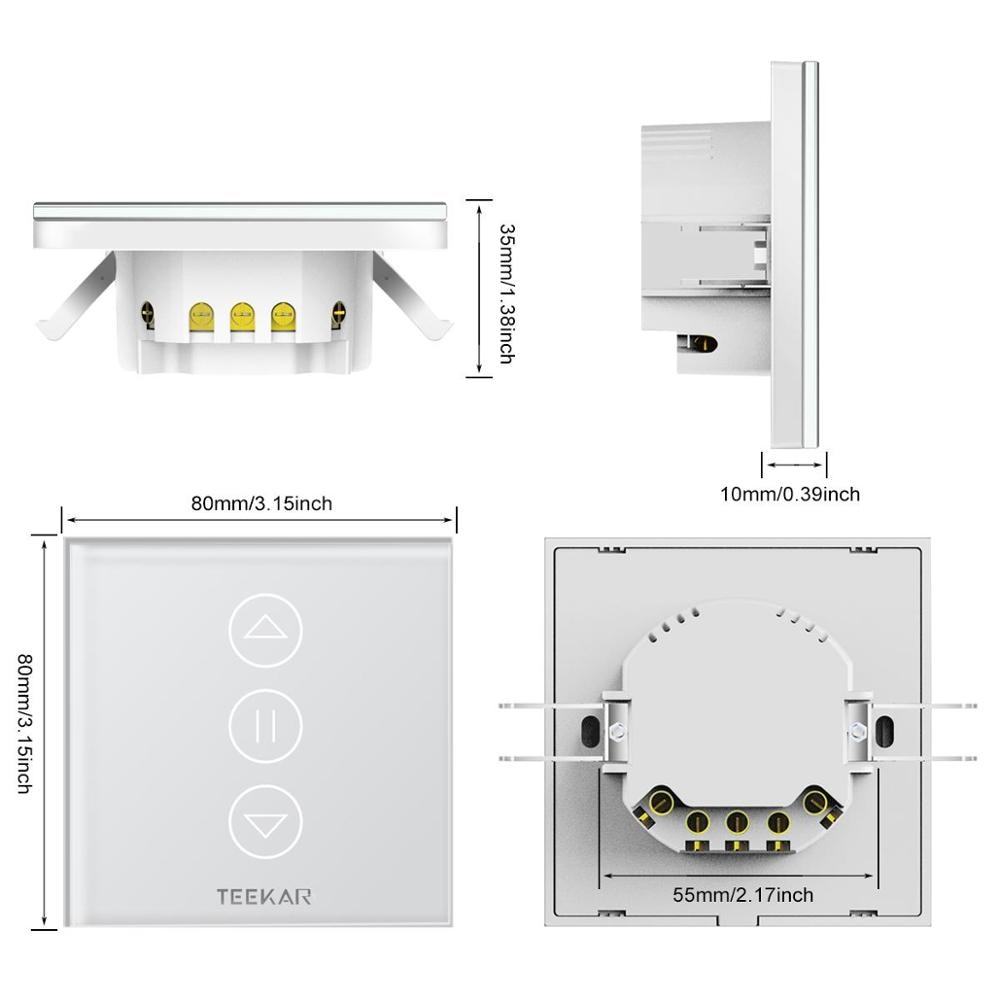 35mm/1.38inch

10mm/0.39inch

80mm/3.15inch

80mm/3.15inch

TEEKAR

55mm/2.17inch